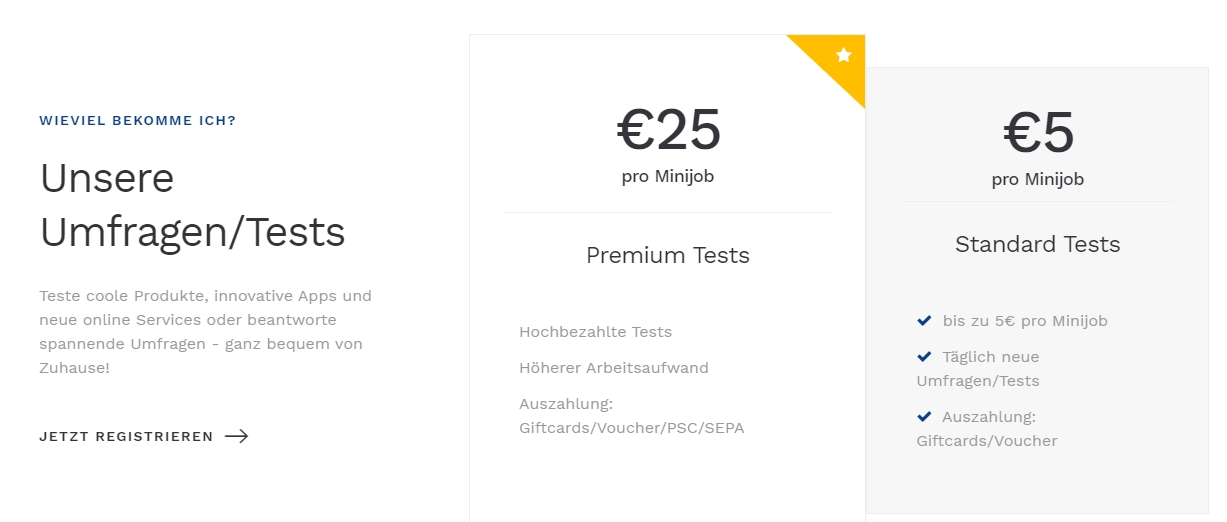 WIEVIEL BEKOMME ICH?

Unsere Umfragen/Tests

Teste coole Produkte, innovative Apps und neue online Services oder beantworte spannende Umfragen - ganz bequem von Zuhause!

JETZT REGISTRIEREN

€25
pro Minijob

Premium Tests

Hochbezahlte Tests

Höherer Arbeitsaufwand

Auszahlung: Giftcards/Voucher/PSC/SEPA

€5
pro Minijob

Standard Tests

bis zu 5€ pro Minijob

Täglich neue Umfragen/Tests

Auszahlung: Giftcards/Voucher